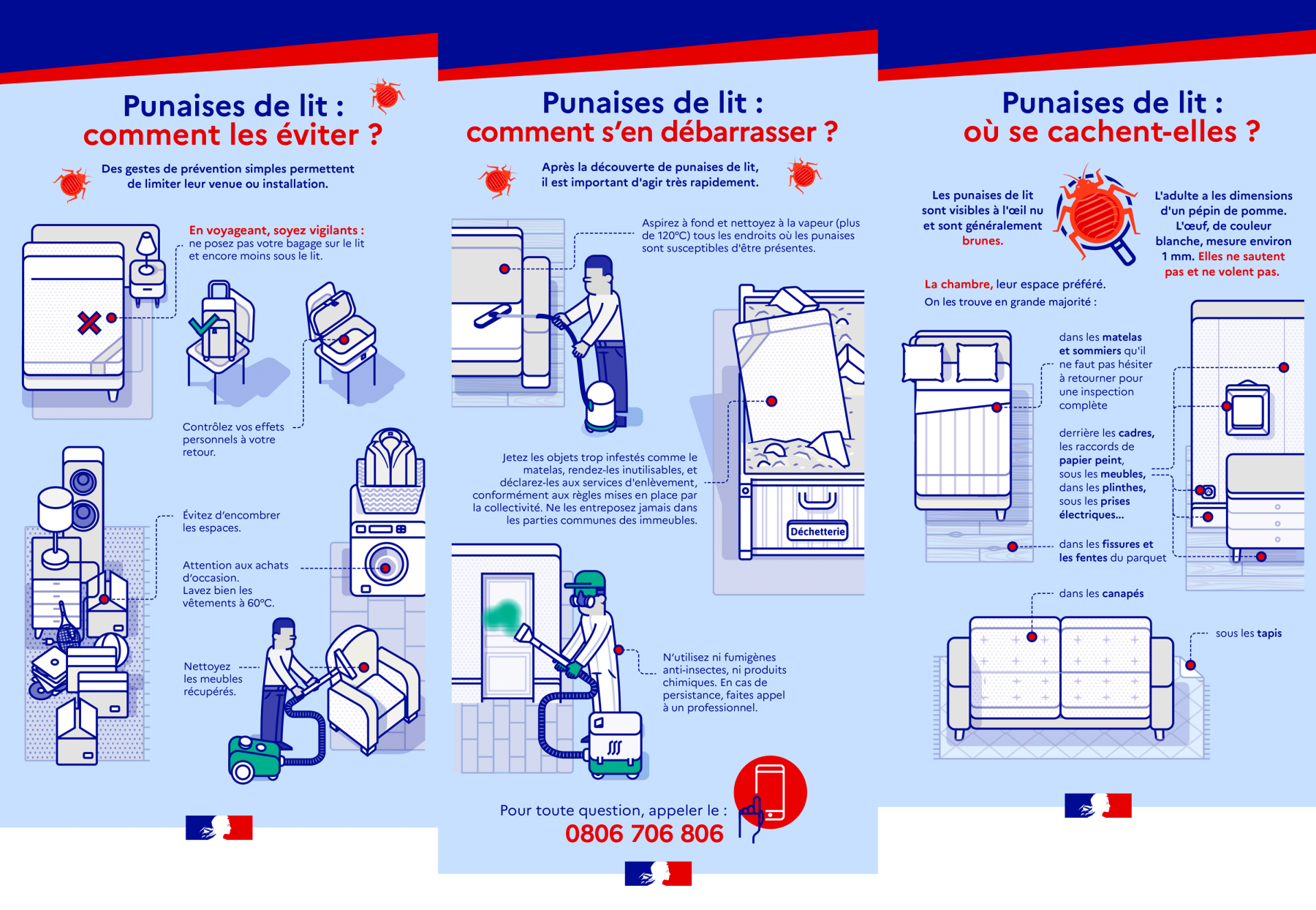 Punaises de lit :
comment les éviter ?

Des gestes de prévention simples permettent de limiter leur venue ou installation.

En voyageant, soyez vigilants : ne posez pas votre bagage sur le lit et encore moins sous le lit.

Contrôlez vos effets personnels à votre retour.

Évitez d'encombrer les espaces.

Attention aux achats d'occasion. Lavez bien les vêtements à 60°C.

Nettoyez les meubles récupérés.

Punaises de lit :
comment s'en débarrasser ?

Après la découverte de punaises de lit, il est important d'agir très rapidement.

Aspirez à fond et nettoyez à la vapeur (plus de 120°C) tous les endroits où les punaises sont susceptibles d'être présentes.

Jetez les objets trop infestés comme le matelas, rendez-les inutilisables, et déclarez-les aux services d'enlèvement, conformément aux règles mises en place par la collectivité. Ne les entreposez jamais dans les parties communes des immeubles.

Déchetterie

N'utilisez ni fumigènes anti-insectes, ni produits chimiques. En cas de persistance, faites appel à un professionnel.

Pour toute question, appeler le :
0806 706 806

Punaises de lit :
où se cachent-elles ?

Les punaises de lit sont visibles à l'œil nu et sont généralement brunes.

L'adulte a les dimensions d'un pépin de pomme. L'œuf, de couleur blanche, mesure environ 1 mm. Elles ne sautent pas et ne volent pas.

La chambre, leur espace préféré.
On les trouve en grande majorité :

dans les matelas et sommiers qu'il ne faut pas hésiter à retourner pour une inspection complète

derrière les cadres, les raccords de papier peint, sous les meubles, dans les plinthes, sous les prises électriques...

dans les fissures et les fentes du parquet

dans les canapés

sous les tapis